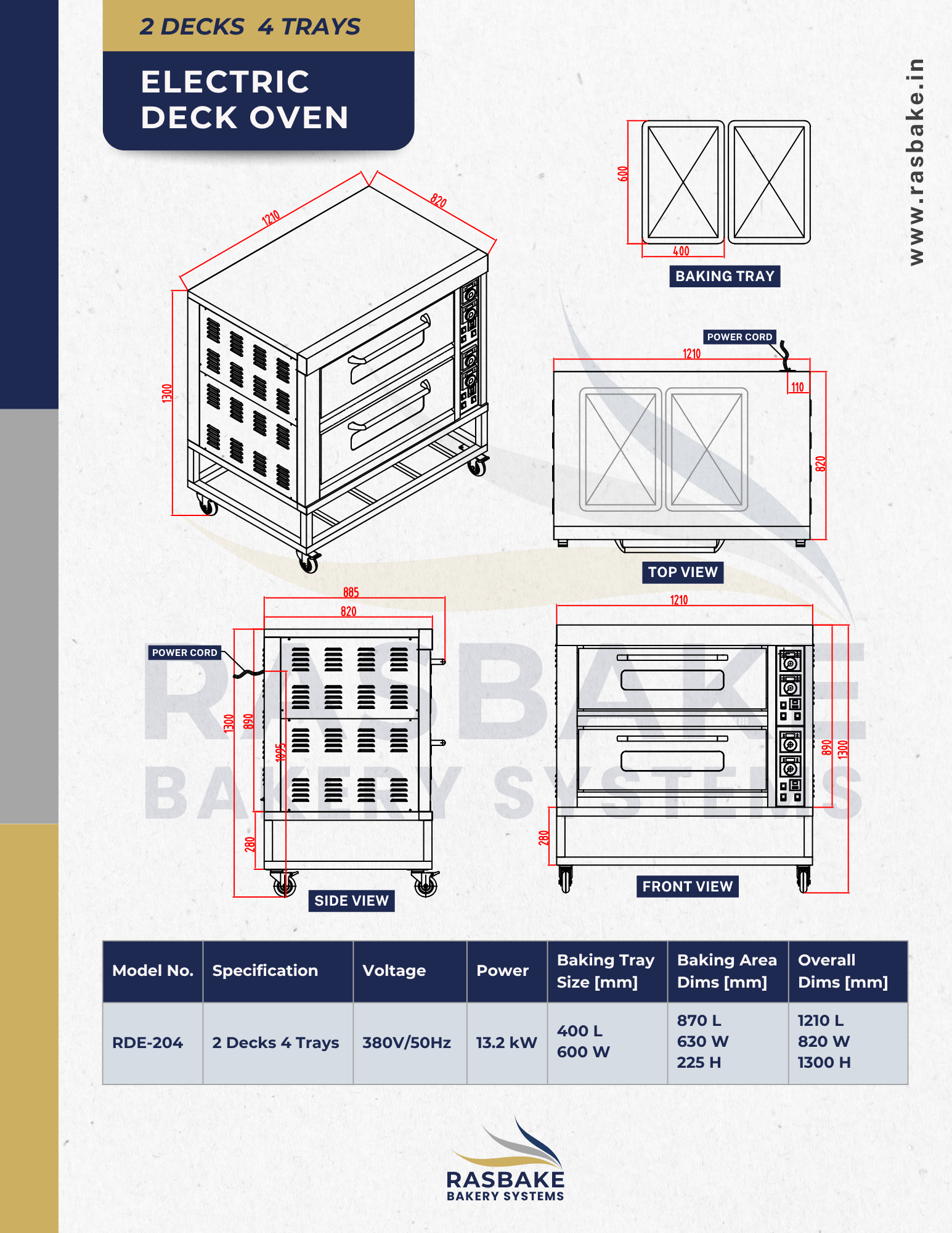 2 DECKS 4 TRAYS

ELECTRIC DECK OVEN

www.rasbake.in

1210
820
1300

600
400
BAKING TRAY

POWER CORD
1210
110
820
TOP VIEW

885
820
POWER CORD
1300
890
1095
280
SIDE VIEW

1210
890
1300
280
FRONT VIEW

RASBAKE
BAKERY SYSTEMS

| Model No. | Specification | Voltage | Power | Baking Tray Size [mm] | Baking Area Dims [mm] | Overall Dims [mm] |
|---|---|---|---|---|---|---|
| RDE-204 | 2 Decks 4 Trays | 380V/50Hz | 13.2 kW | 400 L 600 W | 870 L 630 W 225 H | 1210 L 820 W 1300 H |

RASBAKE
BAKERY SYSTEMS